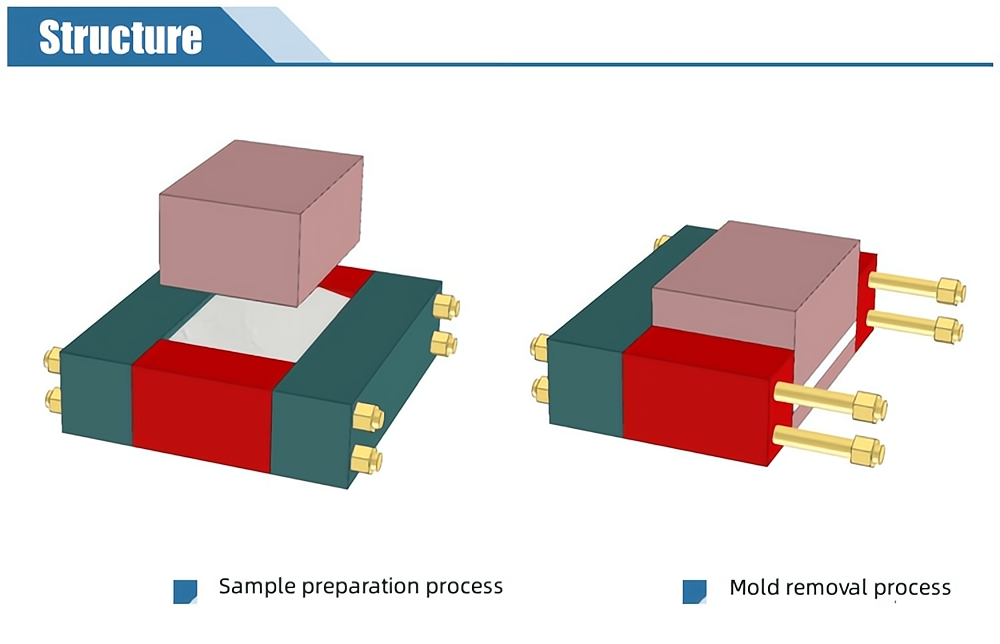 Structure

Sample preparation process

Mold removal process