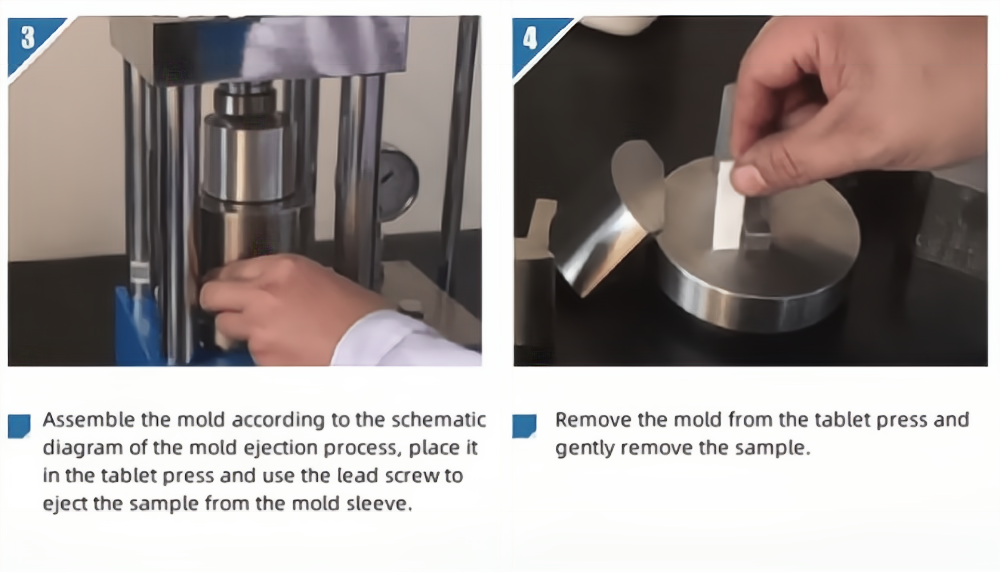 3

Assemble the mold according to the schematic diagram of the mold ejection process, place it in the tablet press and use the lead screw to eject the sample from the mold sleeve.

4

Remove the mold from the tablet press and gently remove the sample.