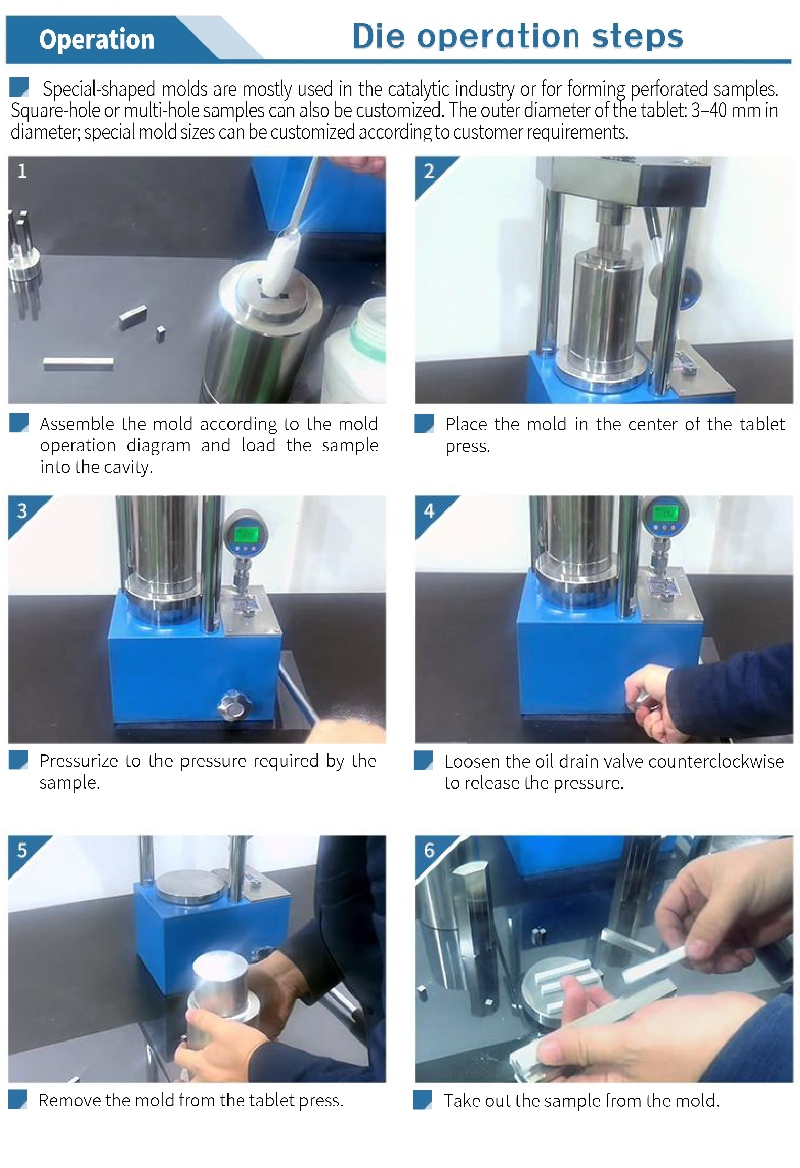 Operation

Die operation steps

Special-shaped molds are mostly used in the catalytic industry or for forming perforated samples. Square-hole or multi-hole samples can also be customized. The outer diameter of the tablet: 3–40 mm in diameter; special mold sizes can be customized according to customer requirements.

1

Assemble the mold according to the mold operation diagram and load the sample into the cavity.

2

Place the mold in the center of the tablet press.

3

Pressurize to the pressure required by the sample.

4

Loosen the oil drain valve counterclockwise to release the pressure.

5

Remove the mold from the tablet press.

6

Take out the sample from the mold.