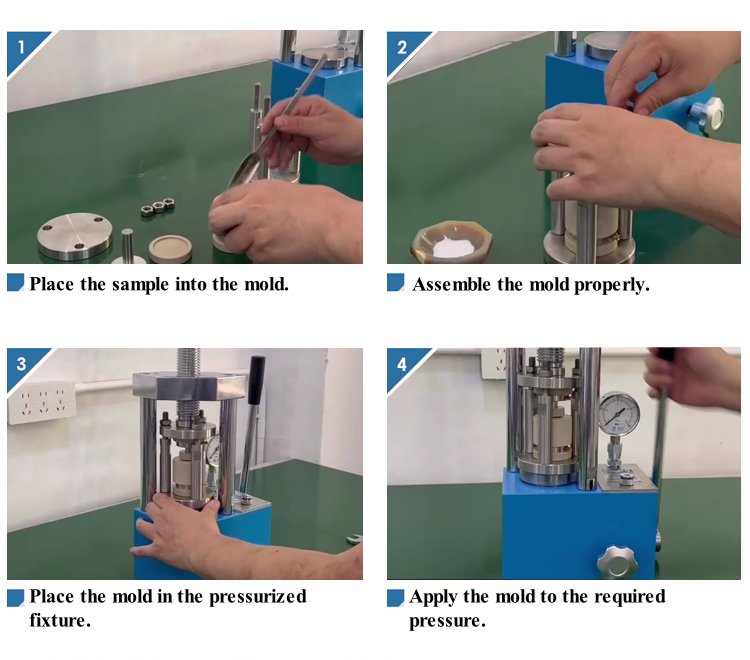 1

Place the sample into the mold.

2

Assemble the mold properly.

3

Place the mold in the pressurized fixture.

4

Apply the mold to the required pressure.