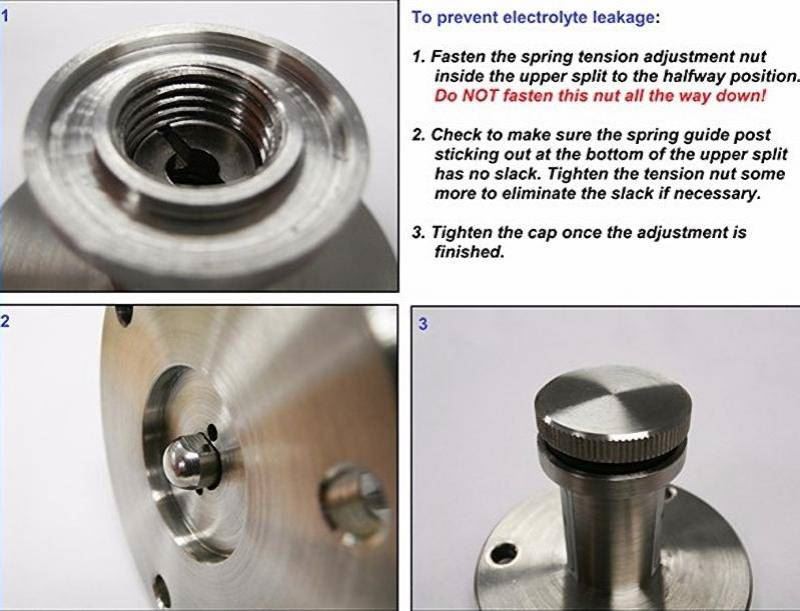 1

To prevent electrolyte leakage:

1. Fasten the spring tension adjustment nut inside the upper split to the halfway position. Do NOT fasten this nut all the way down!

2. Check to make sure the spring guide post sticking out at the bottom of the upper split has no slack. Tighten the tension nut some more to eliminate the slack if necessary.

3. Tighten the cap once the adjustment is finished.

2

3